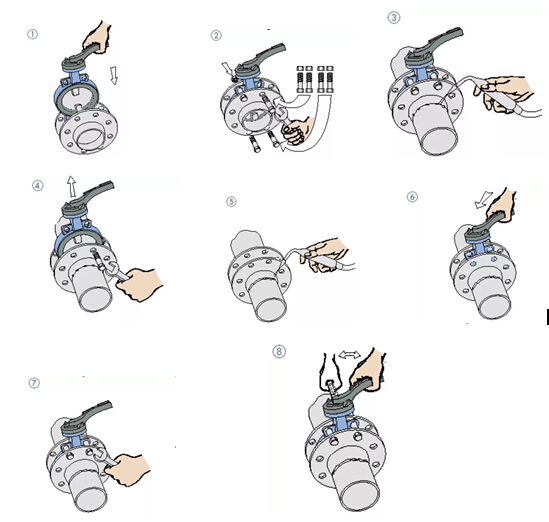 ①

②

③

④

⑤

⑥

⑦

⑧